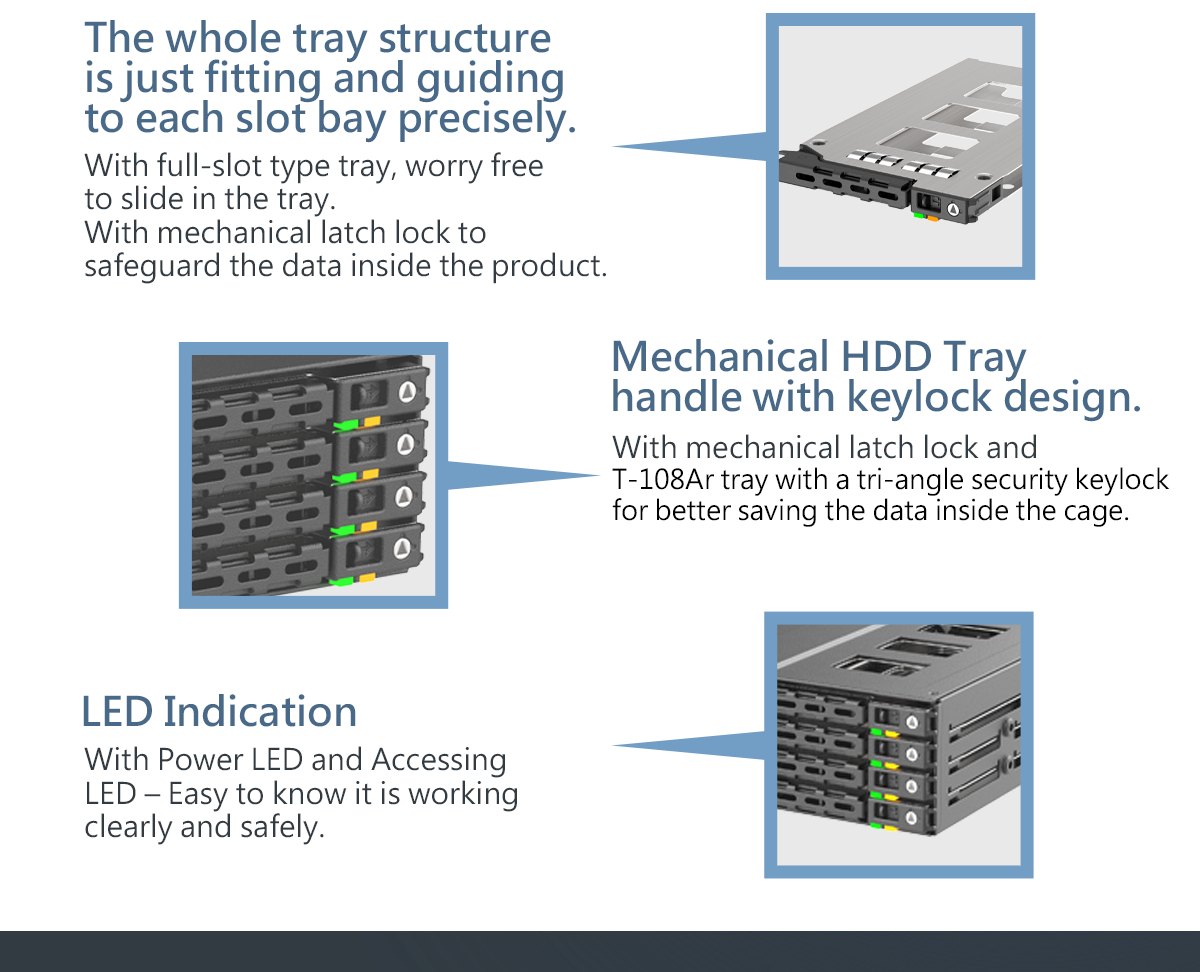 The whole tray structure is just fitting and guiding to each slot bay precisely.

With full-slot type tray, worry free to slide in the tray.
With mechanical latch lock to safeguard the data inside the product.

Mechanical HDD Tray handle with keylock design.

With mechanical latch lock and T-108Ar tray with a tri-angle security keylock for better saving the data inside the cage.

LED Indication

With Power LED and Accessing LED – Easy to know it is working clearly and safely.